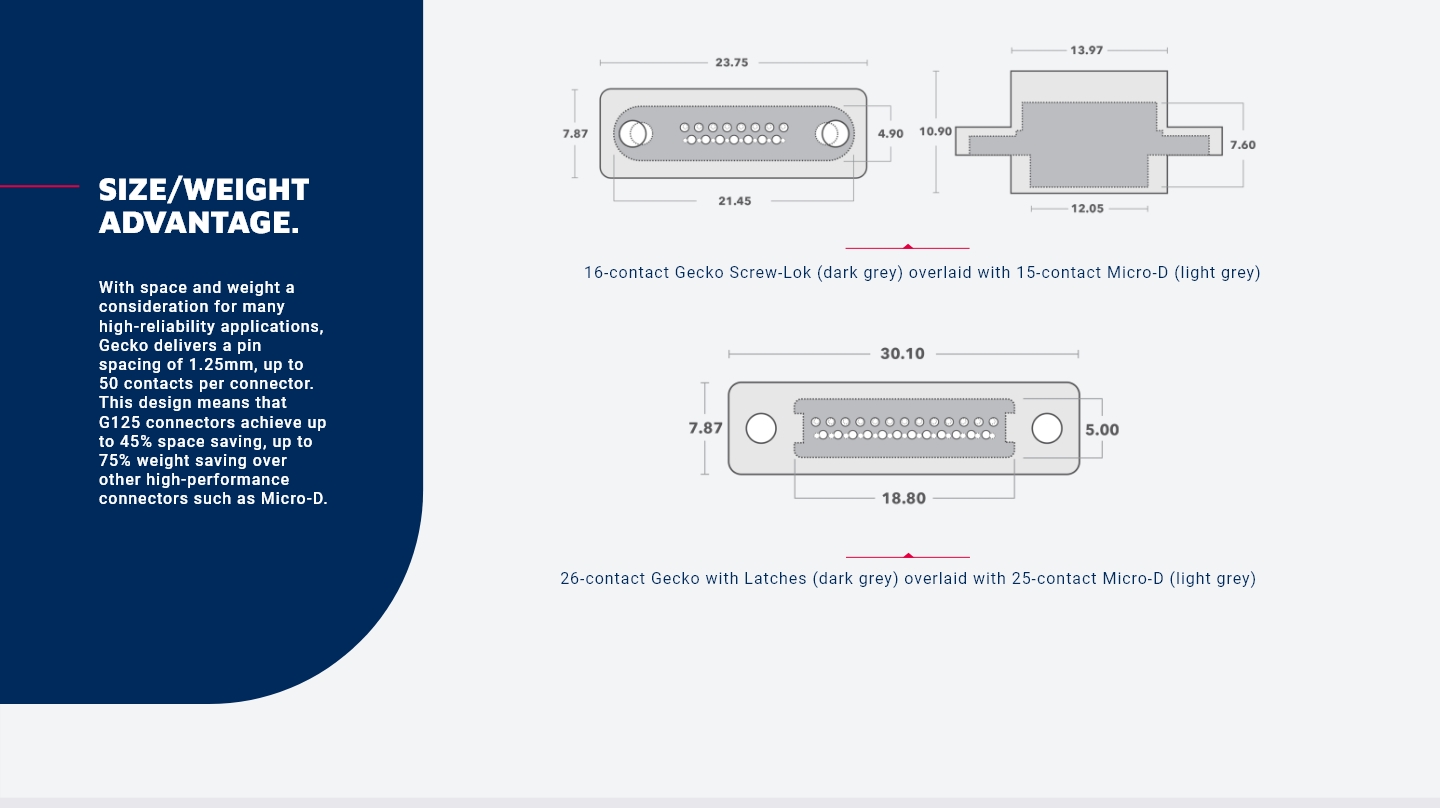 SIZE/WEIGHT ADVANTAGE.

With space and weight a consideration for many high-reliability applications, Gecko delivers a pin spacing of 1.25mm, up to 50 contacts per connector. This design means that G125 connectors achieve up to 45% space saving, up to 75% weight saving over other high-performance connectors such as Micro-D.

23.75
7.87
4.90
21.45
13.97
10.90
7.60
12.05

16-contact Gecko Screw-Lok (dark grey) overlaid with 15-contact Micro-D (light grey)

30.10
7.87
5.00
18.80

26-contact Gecko with Latches (dark grey) overlaid with 25-contact Micro-D (light grey)