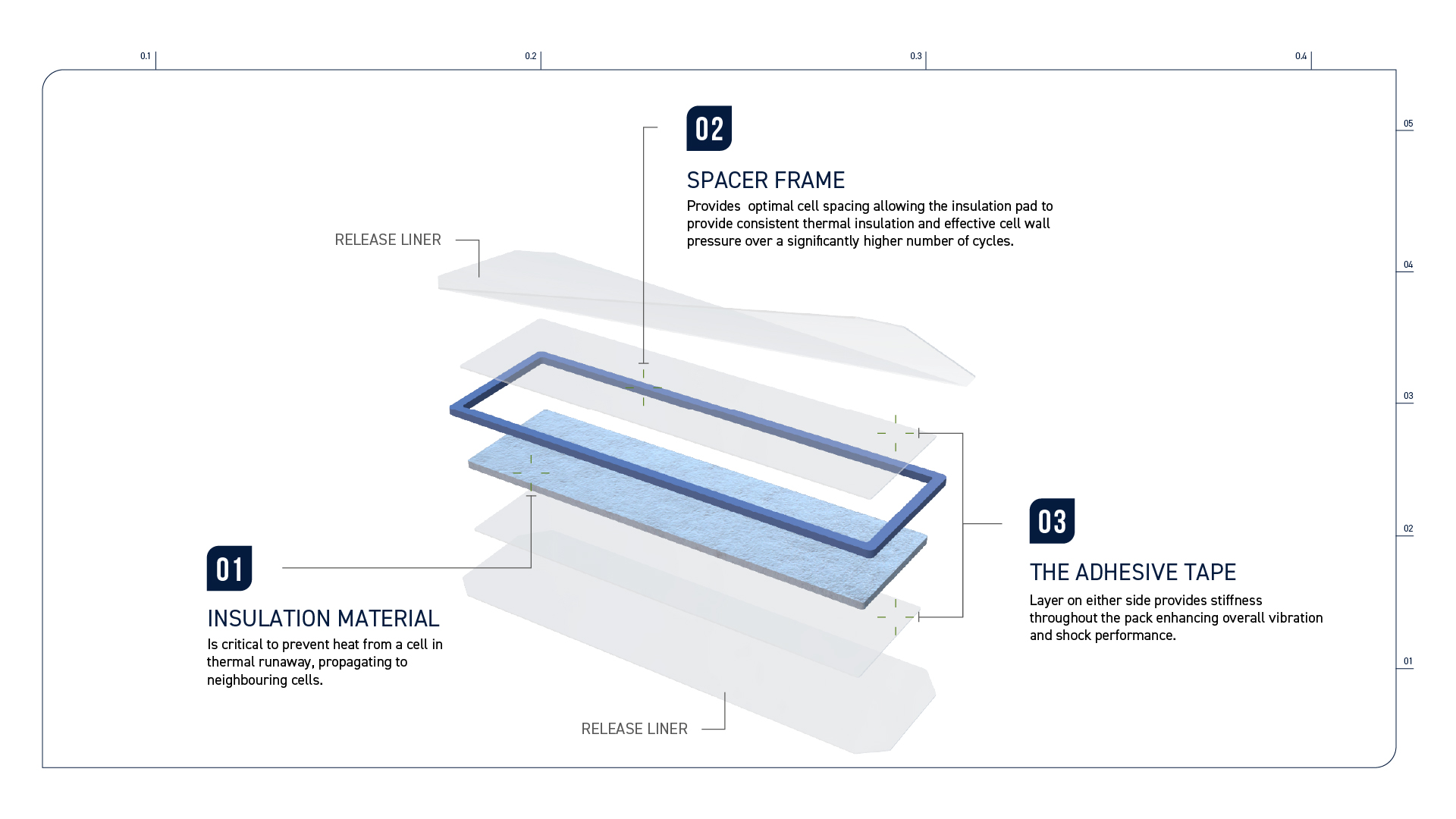 0.1

0.2

0.3

0.4

05

04

03

02

01

02

SPACER FRAME

Provides  optimal cell spacing allowing the insulation pad to provide consistent thermal insulation and effective cell wall pressure over a significantly higher number of cycles.

RELEASE LINER

03

THE ADHESIVE TAPE

Layer on either side provides stiffness throughout the pack enhancing overall vibration and shock performance.

01

INSULATION MATERIAL

Is critical to prevent heat from a cell in thermal runaway, propagating to neighbouring cells.

RELEASE LINER